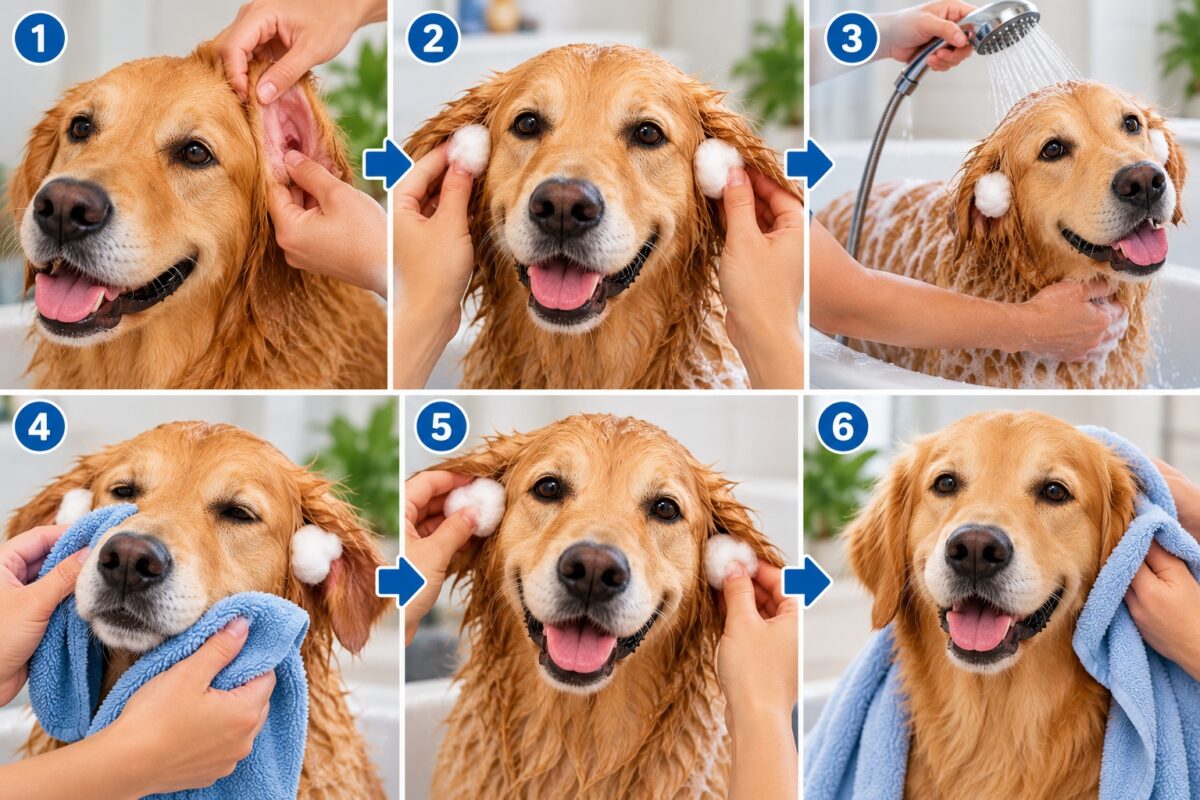 1
2
3
4
5
6