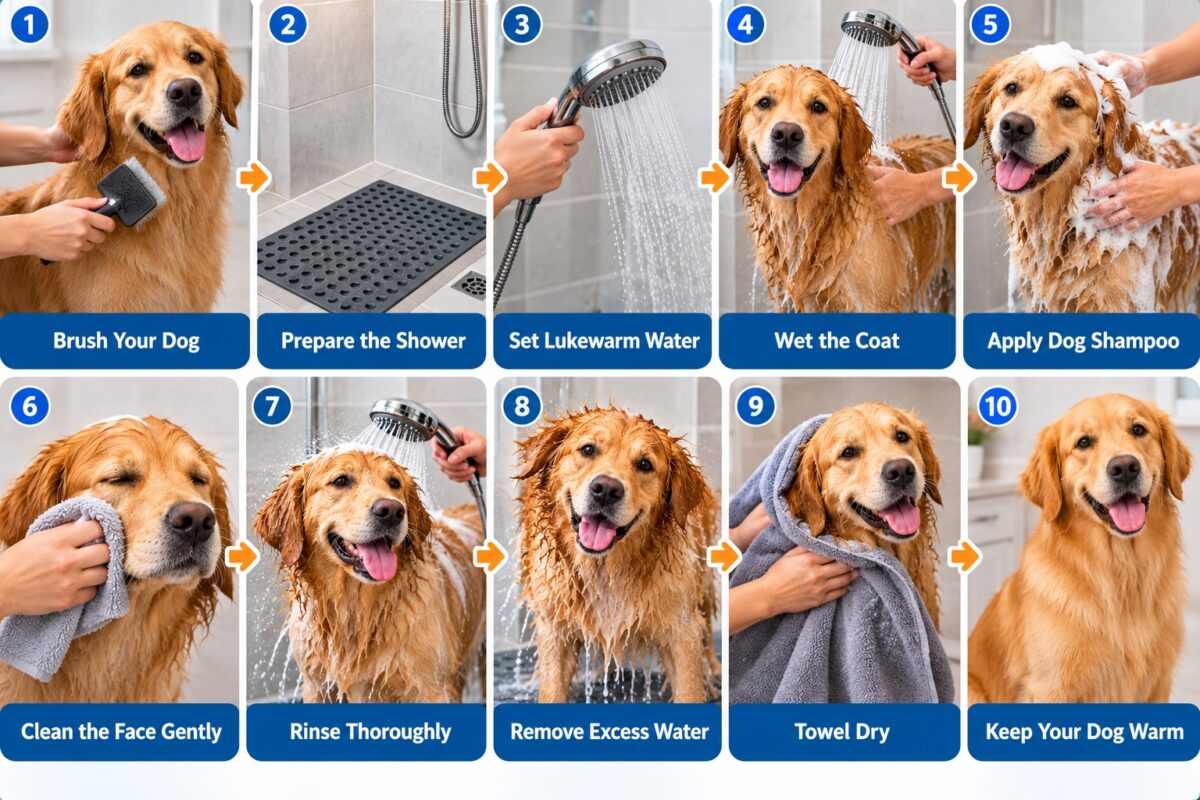 1
Brush Your Dog

2
Prepare the Shower

3
Set Lukewarm Water

4
Wet the Coat

5
Apply Dog Shampoo

6
Clean the Face Gently

7
Rinse Thoroughly

8
Remove Excess Water

9
Towel Dry

10
Keep Your Dog Warm